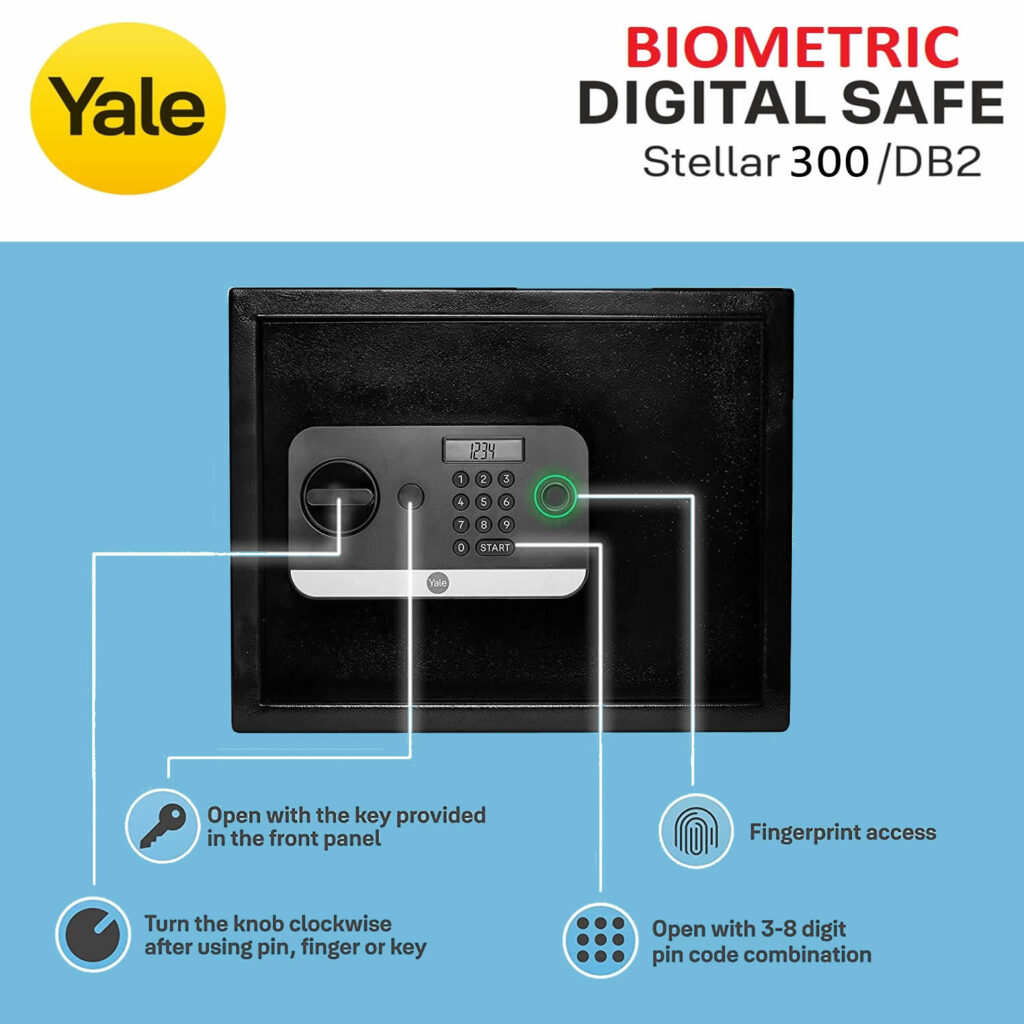 Yale

BIOMETRIC
DIGITAL SAFE
Stellar 300/DB2

1234

1 2 3
4 5 6
7 8 9
0 START

Yale

Open with the key provided in the front panel

Fingerprint access

Turn the knob clockwise after using pin, finger or key

Open with 3-8 digit pin code combination